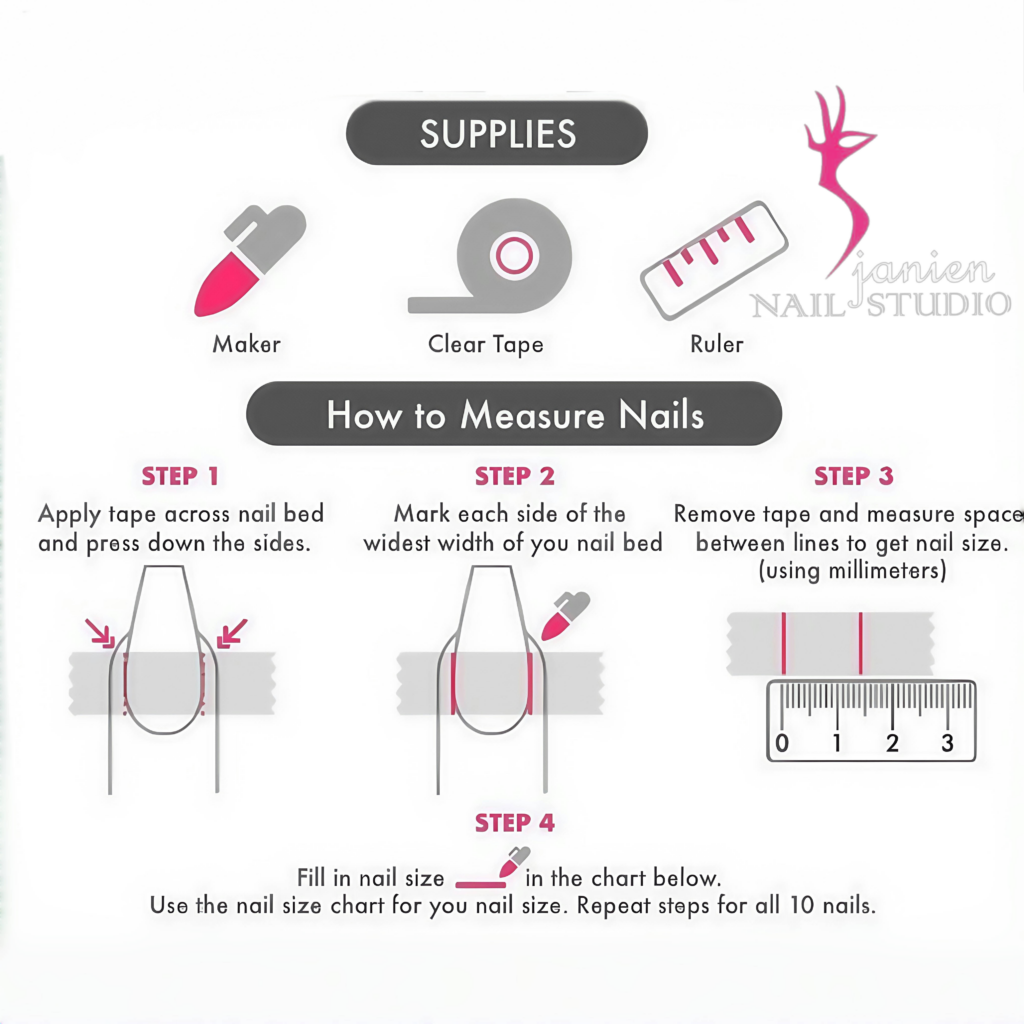 SUPPLIES

janien
NAIL STUDIO

Maker

Clear Tape

Ruler

How to Measure Nails

STEP 1

Apply tape across nail bed and press down the sides.

STEP 2

Mark each side of the widest width of you nail bed

STEP 3

Remove tape and measure space between lines to get nail size. (using millimeters)

0 1 2 3

STEP 4

Fill in nail size in the chart below.
Use the nail size chart for you nail size. Repeat steps for all 10 nails.